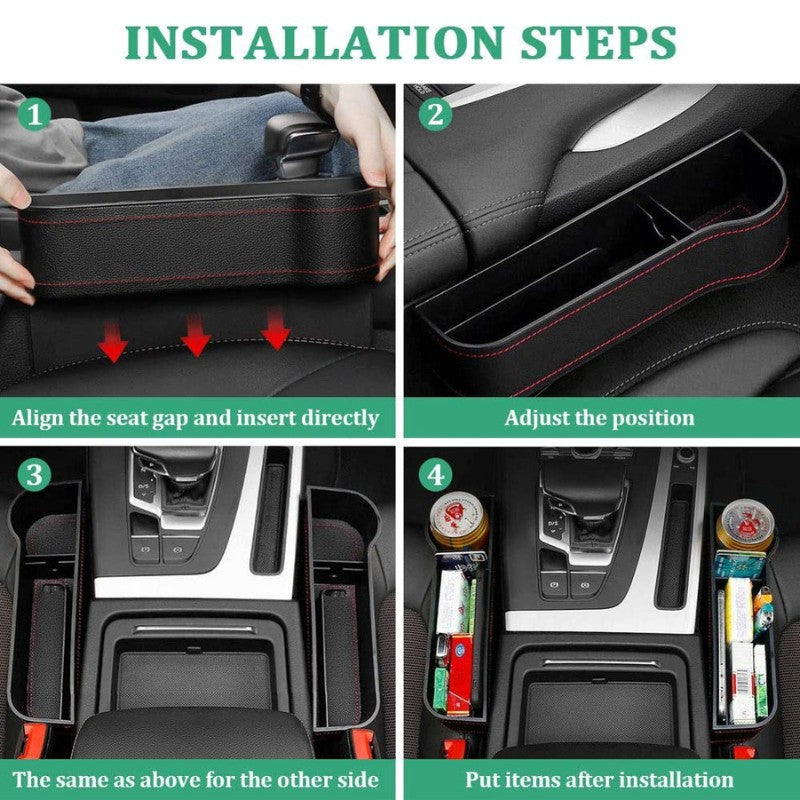 INSTALLATION STEPS

1

Align the seat gap and insert directly

2

Adjust the position

3

The same as above for the other side

4

Put items after installation