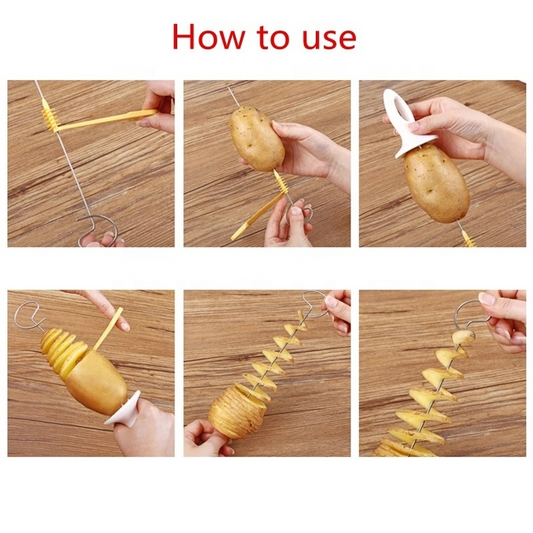 How to use