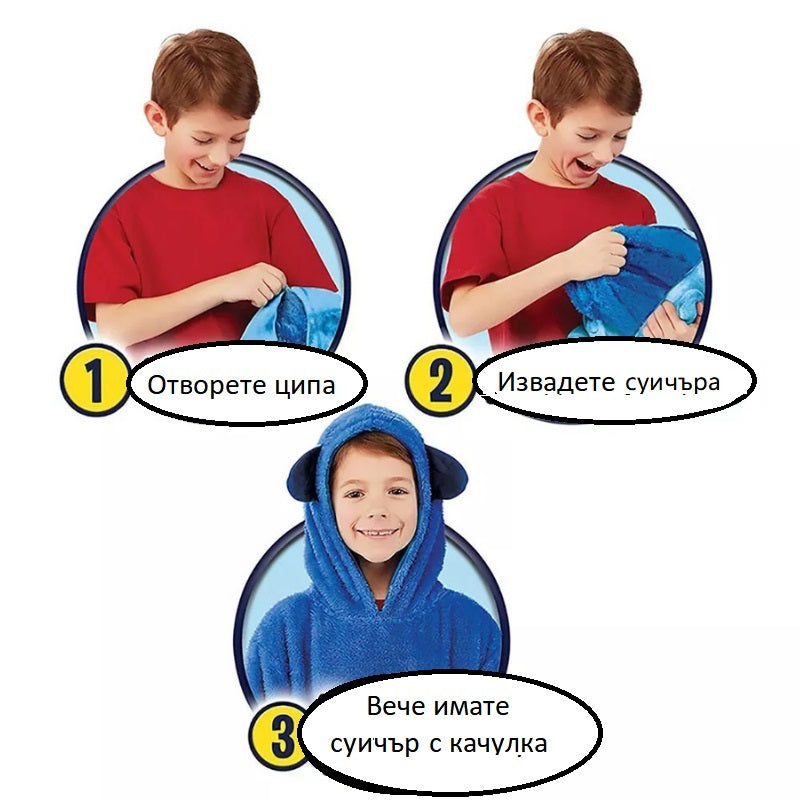 1 Отворете ципа

2 Извадете суичъра

3 Вече имате суичър с качулка