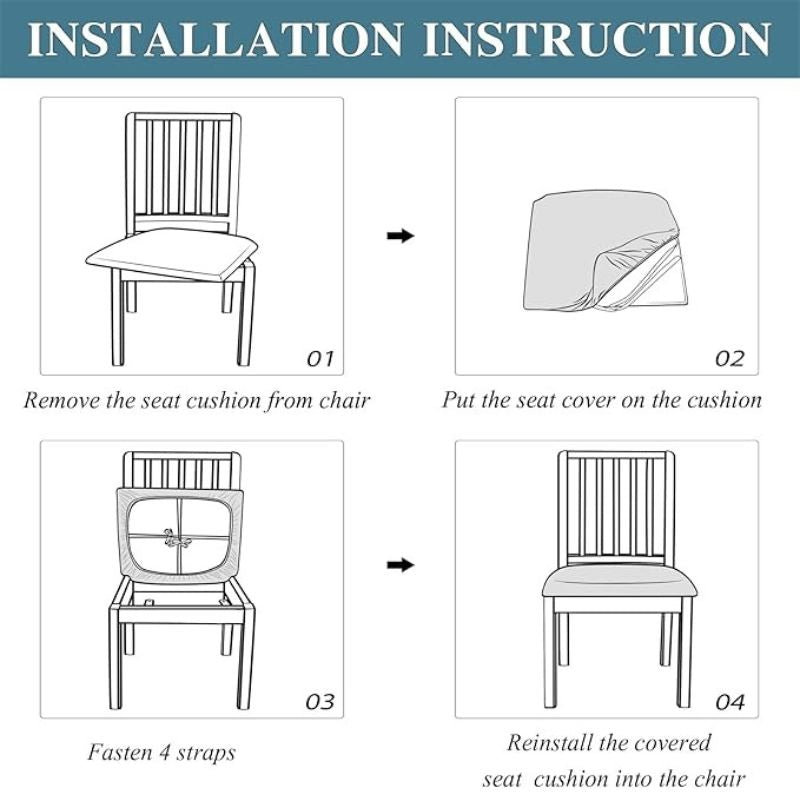 INSTALLATION INSTRUCTION

01

Remove the seat cushion from chair

02

Put the seat cover on the cushion

03

Fasten 4 straps

04

Reinstall the covered seat cushion into the chair